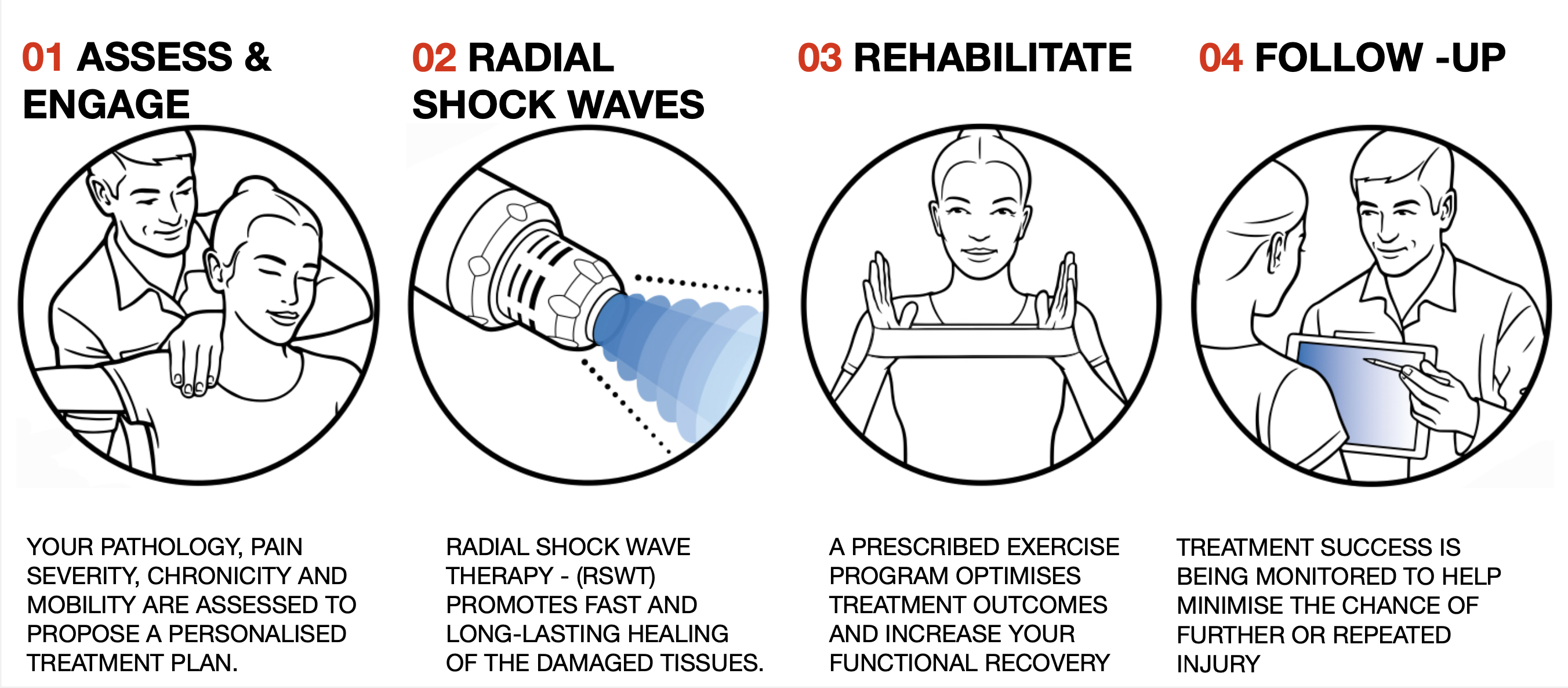 01 ASSESS & ENGAGE

YOUR PATHOLOGY, PAIN SEVERITY, CHRONICITY AND MOBILITY ARE ASSESSED TO PROPOSE A PERSONALISED TREATMENT PLAN.

02 RADIAL SHOCK WAVES

RADIAL SHOCK WAVE THERAPY - (RSWT) PROMOTES FAST AND LONG-LASTING HEALING OF THE DAMAGED TISSUES.

03 REHABILITATE

A PRESCRIBED EXERCISE PROGRAM OPTIMISES TREATMENT OUTCOMES AND INCREASE YOUR FUNCTIONAL RECOVERY

04 FOLLOW -UP

TREATMENT SUCCESS IS BEING MONITORED TO HELP MINIMISE THE CHANCE OF FURTHER OR REPEATED INJURY